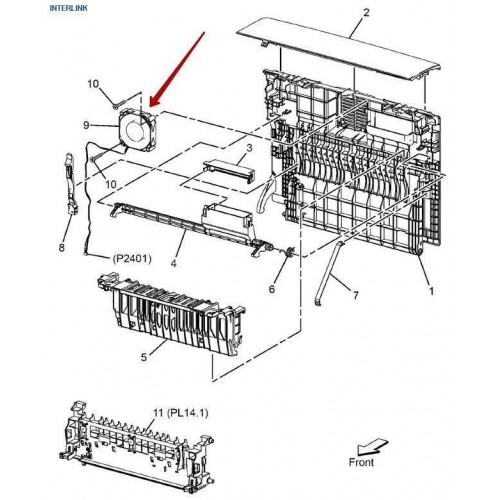 INTERLINK

2

10

9

3

10

8

(P2401)

4

6

7

1

5

11 (PL14.1)

Front